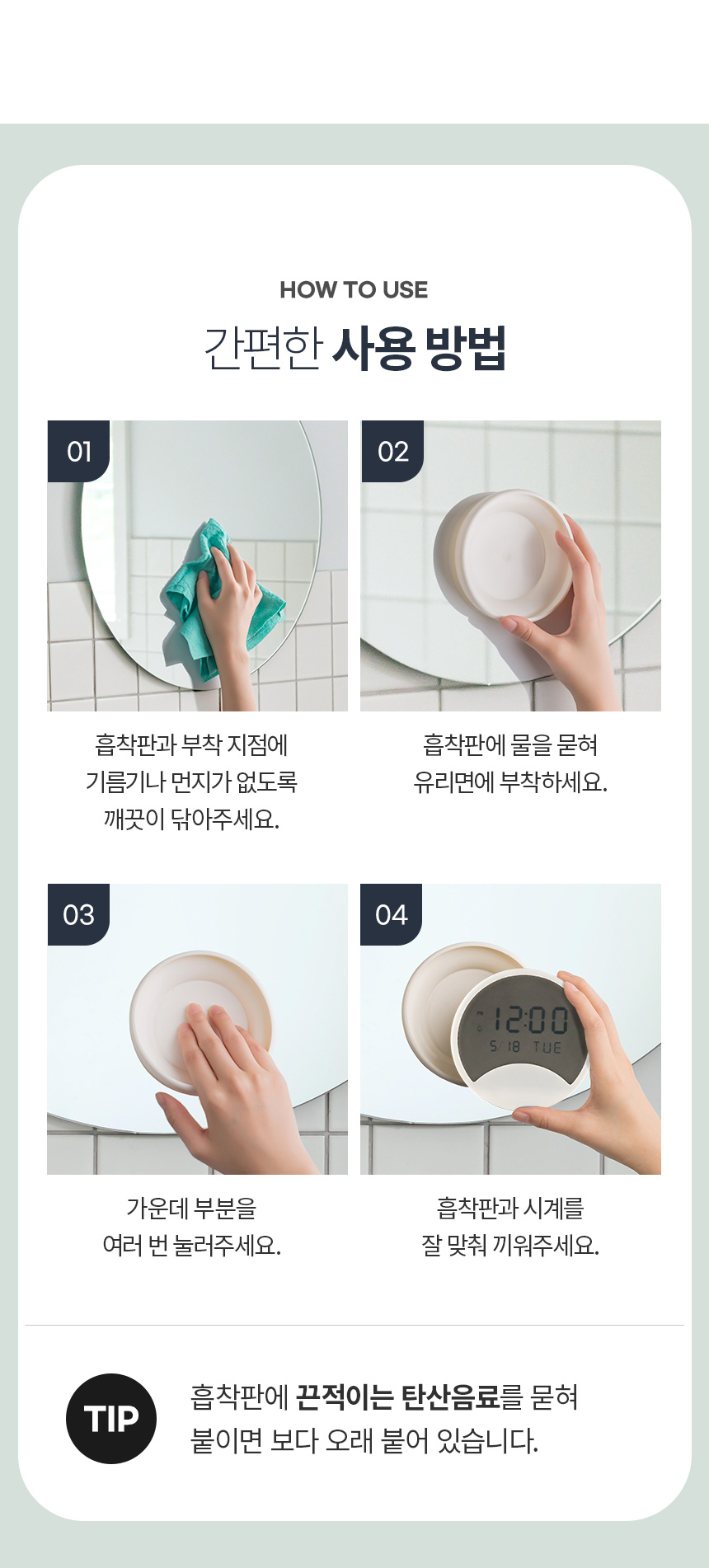 HOW TO USE

간편한 사용 방법

01

흡착판과 부착 지점에
기름기나 먼지가 없도록
깨끗이 닦아주세요.

02

흡착판에 물을 묻혀
유리면에 부착하세요.

03

가운데 부분을
여러 번 눌러주세요.

04

12:00
5/18 TUE

흡착판과 시계를
잘 맞춰 끼워주세요.

TIP

흡착판에 끈적이는 탄산음료를 묻혀
붙이면 보다 오래 붙어 있습니다.